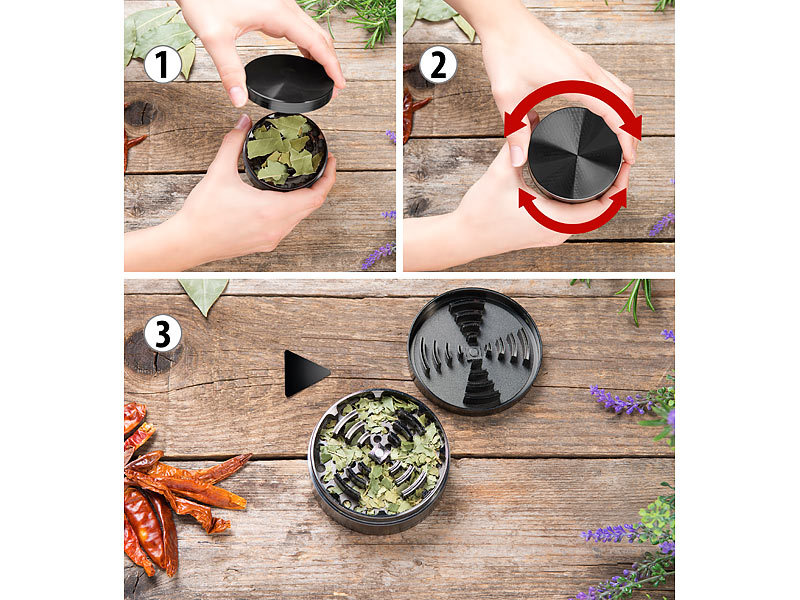 1
2
3